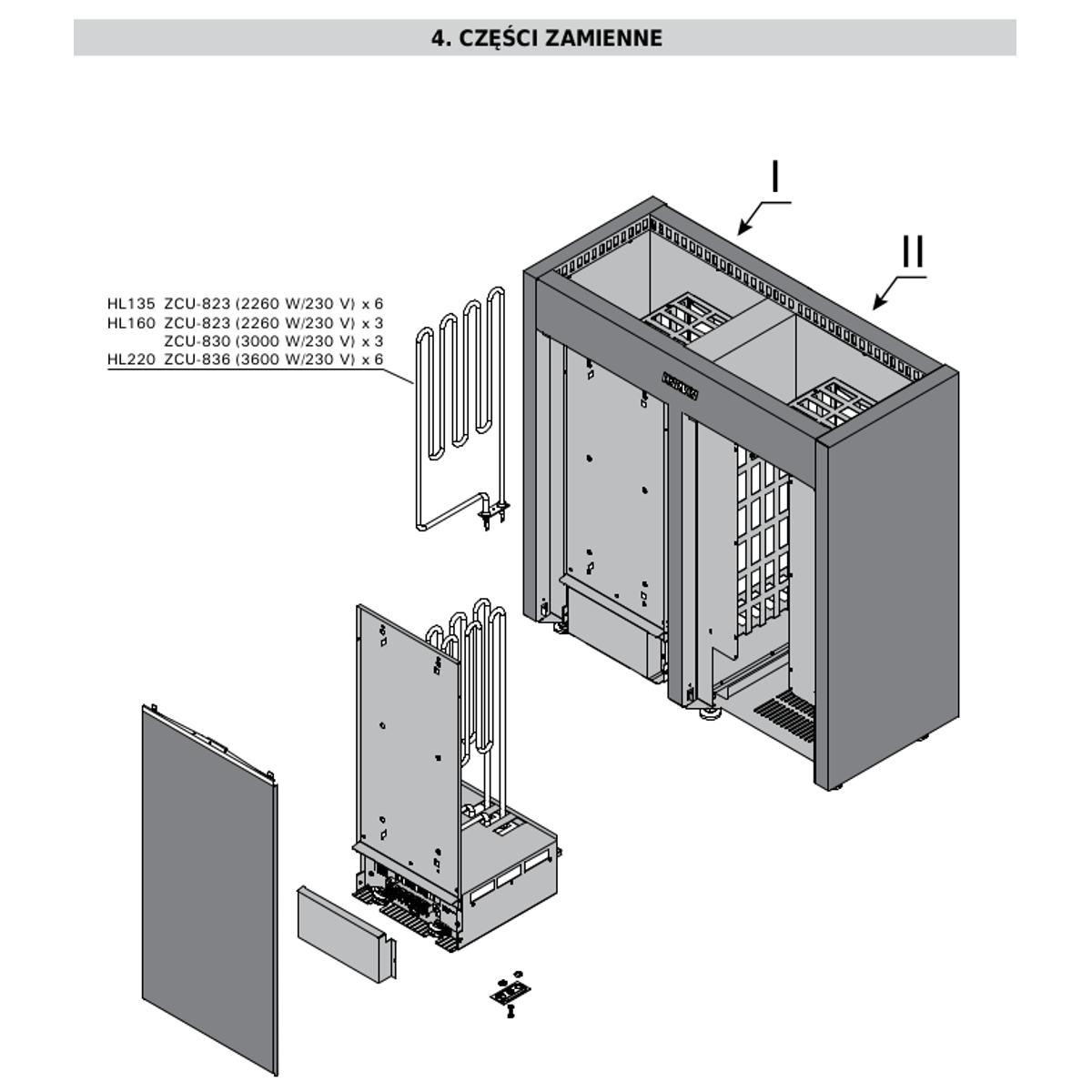 4. CZĘŚCI ZAMIENNE

I

II

HL135 ZCU-823 (2260 W/230 V) x 6
HL160 ZCU-823 (2260 W/230 V) x 3
ZCU-830 (3000 W/230 V) x 3
HL220 ZCU-836 (3600 W/230 V) x 6