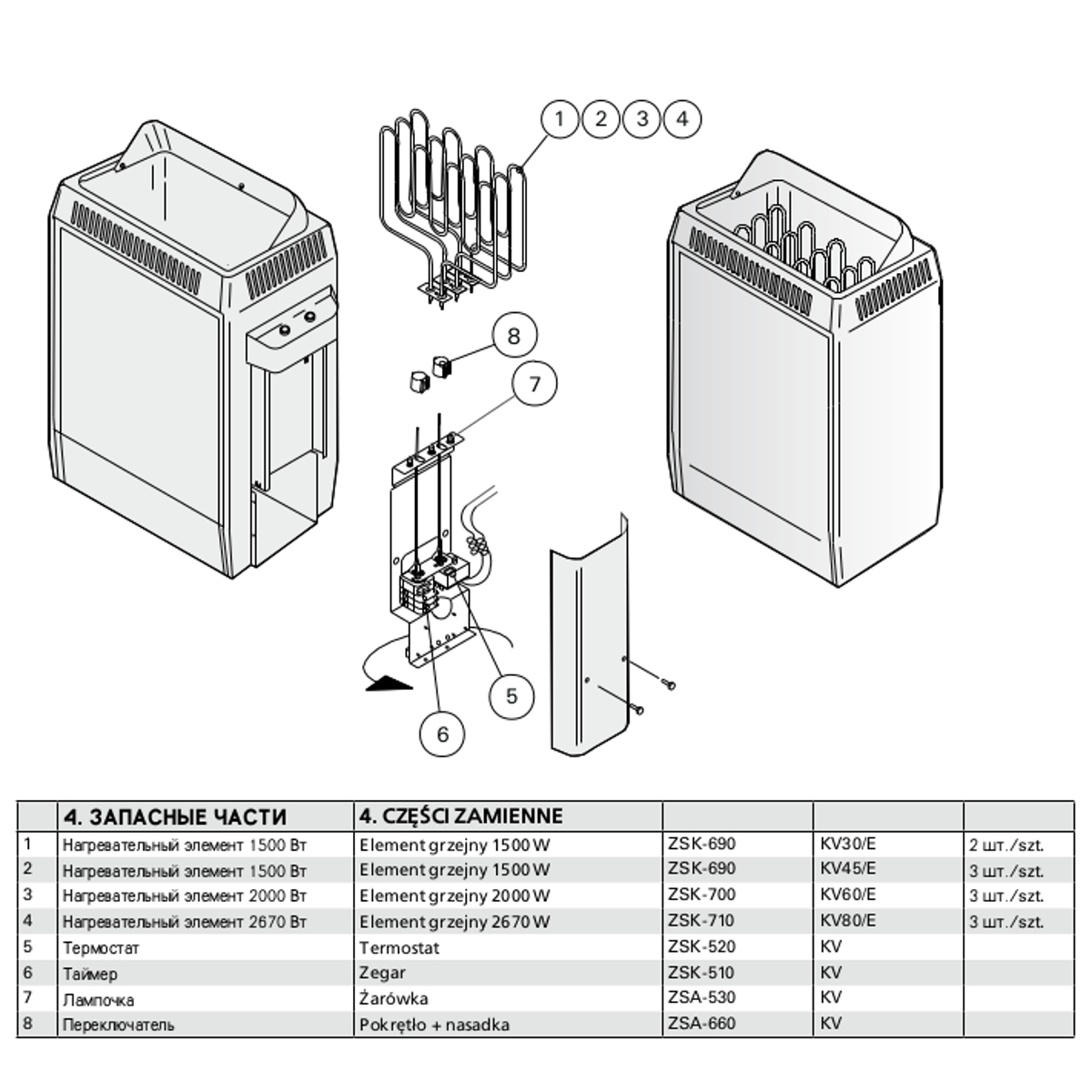 1 2 3 4

8

7

5

6

|  | 4. ЗАПАСНЫЕ ЧАСТИ | 4. CZĘŚCI ZAMIENNE |  |  |  |
|---|---|---|---|---|---|
| 1 | Нагревательный элемент 1500 Вт | Element grzejny 1500 W | ZSK-690 | KV30/E | 2 шт./szt. |
| 2 | Нагревательный элемент 1500 Вт | Element grzejny 1500 W | ZSK-690 | KV45/E | 3 шт./szt. |
| 3 | Нагревательный элемент 2000 Вт | Element grzejny 2000 W | ZSK-700 | KV60/E | 3 шт./szt. |
| 4 | Нагревательный элемент 2670 Вт | Element grzejny 2670 W | ZSK-710 | KV80/E | 3 шт./szt. |
| 5 | Термостат | Termostat | ZSK-520 | KV |  |
| 6 | Таймер | Zegar | ZSK-510 | KV |  |
| 7 | Лампочка | Żarówka | ZSA-530 | KV |  |
| 8 | Переключатель | Pokrętło + nasadka | ZSA-660 | KV |  |